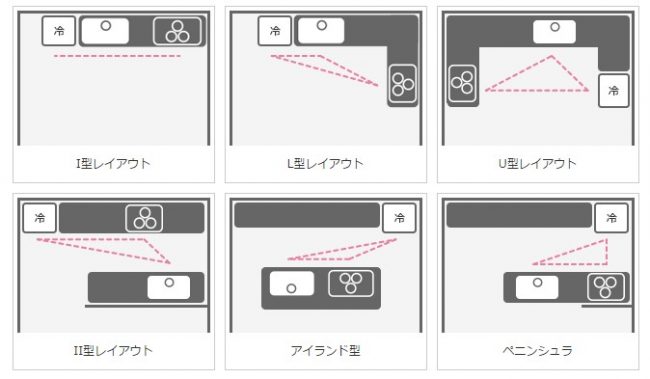 冷

I型レイアウト

冷

L型レイアウト

冷

U型レイアウト

冷

II型レイアウト

冷

アイランド型

冷

ペニンシュラ