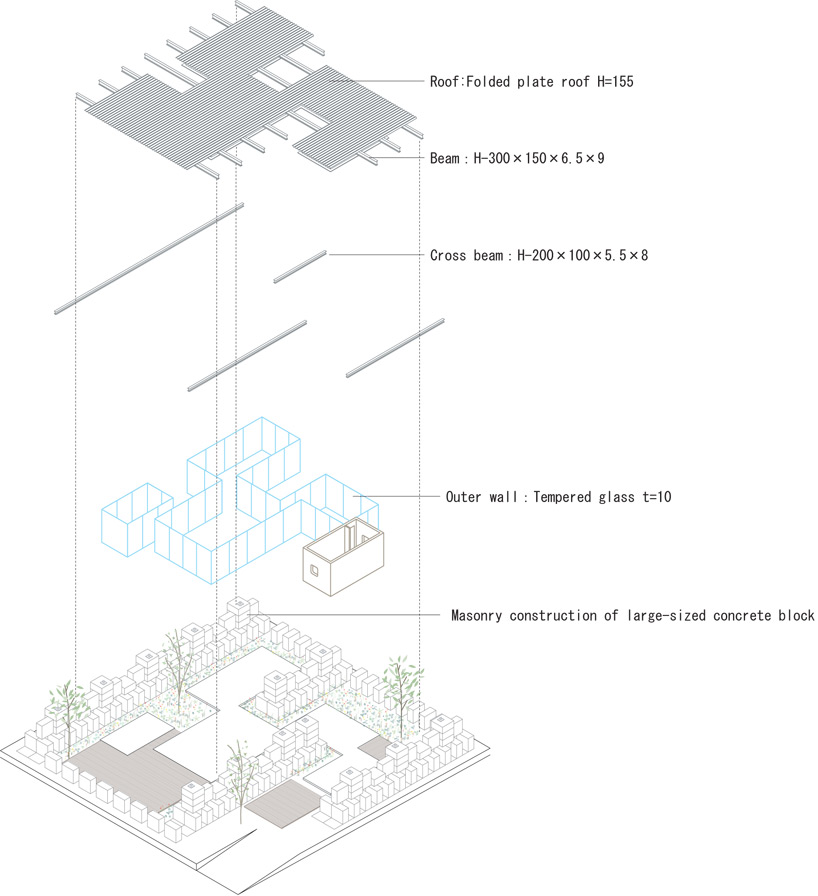 Roof:Folded plate roof H=155

Beam：H-300×150×6.5×9

Cross beam：H-200×100×5.5×8

Outer wall：Tempered glass t=10

Masonry construction of large-sized concrete block